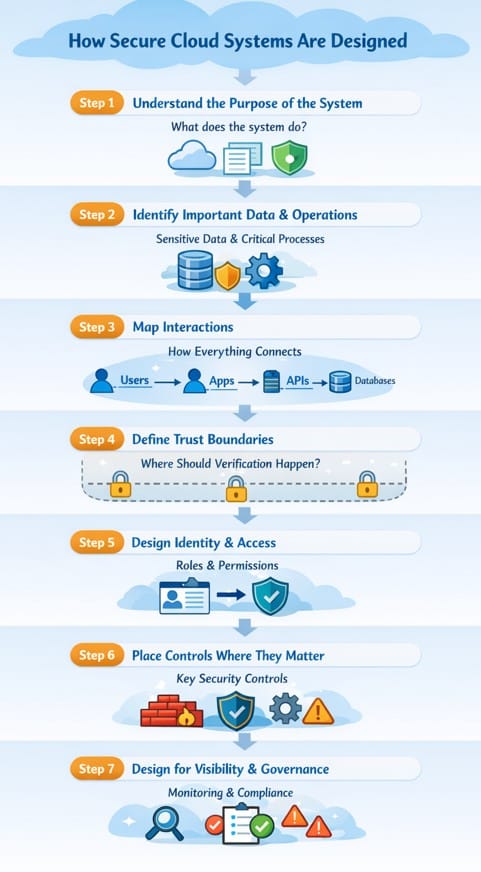 How Secure Cloud Systems Are Designed

Step 1 Understand the Purpose of the System

What does the system do?

Step 2 Identify Important Data & Operations

Sensitive Data & Critical Processes

Step 3 Map Interactions

How Everything Connects

Users → Apps → APIs → Databases

Step 4 Define Trust Boundaries

Where Should Verification Happen?

Step 5 Design Identity & Access

Roles & Permissions

Step 6 Place Controls Where They Matter

Key Security Controls

Step 7 Design for Visibility & Governance

Monitoring & Compliance